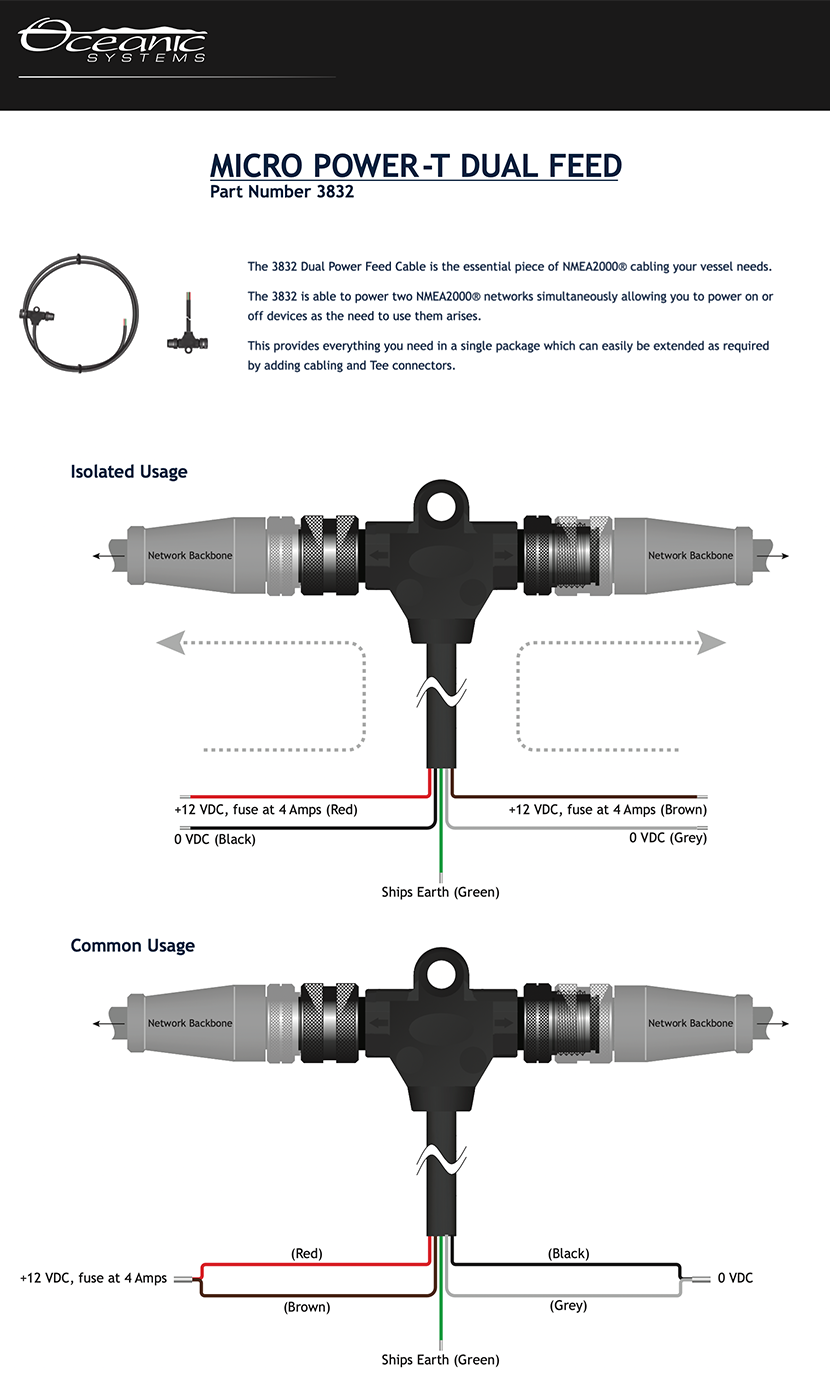 Oceanic SYSTEMS

MICRO POWER-T DUAL FEED
Part Number 3832

The 3832 Dual Power Feed Cable is the essential piece of NMEA2000® cabling your vessel needs.

The 3832 is able to power two NMEA2000® networks simultaneously allowing you to power on or off devices as the need to use them arises.

This provides everything you need in a single package which can easily be extended as required by adding cabling and Tee connectors.

Isolated Usage

Network Backbone

Network Backbone

+12 VDC, fuse at 4 Amps (Red)

0 VDC (Black)

+12 VDC, fuse at 4 Amps (Brown)

0 VDC (Grey)

Ships Earth (Green)

Common Usage

Network Backbone

Network Backbone

(Red)

+12 VDC, fuse at 4 Amps

(Brown)

(Black)

0 VDC

(Grey)

Ships Earth (Green)